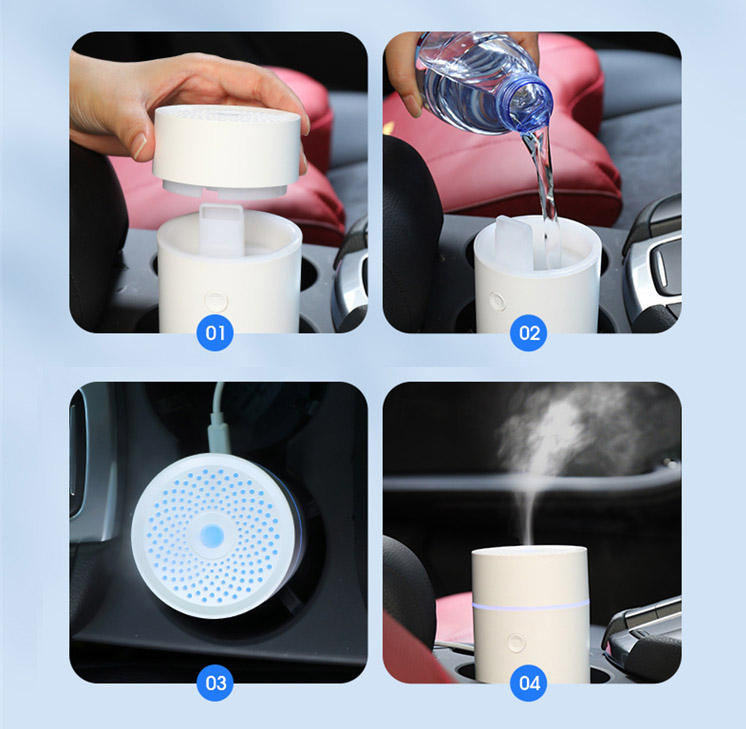 01

02

03

04