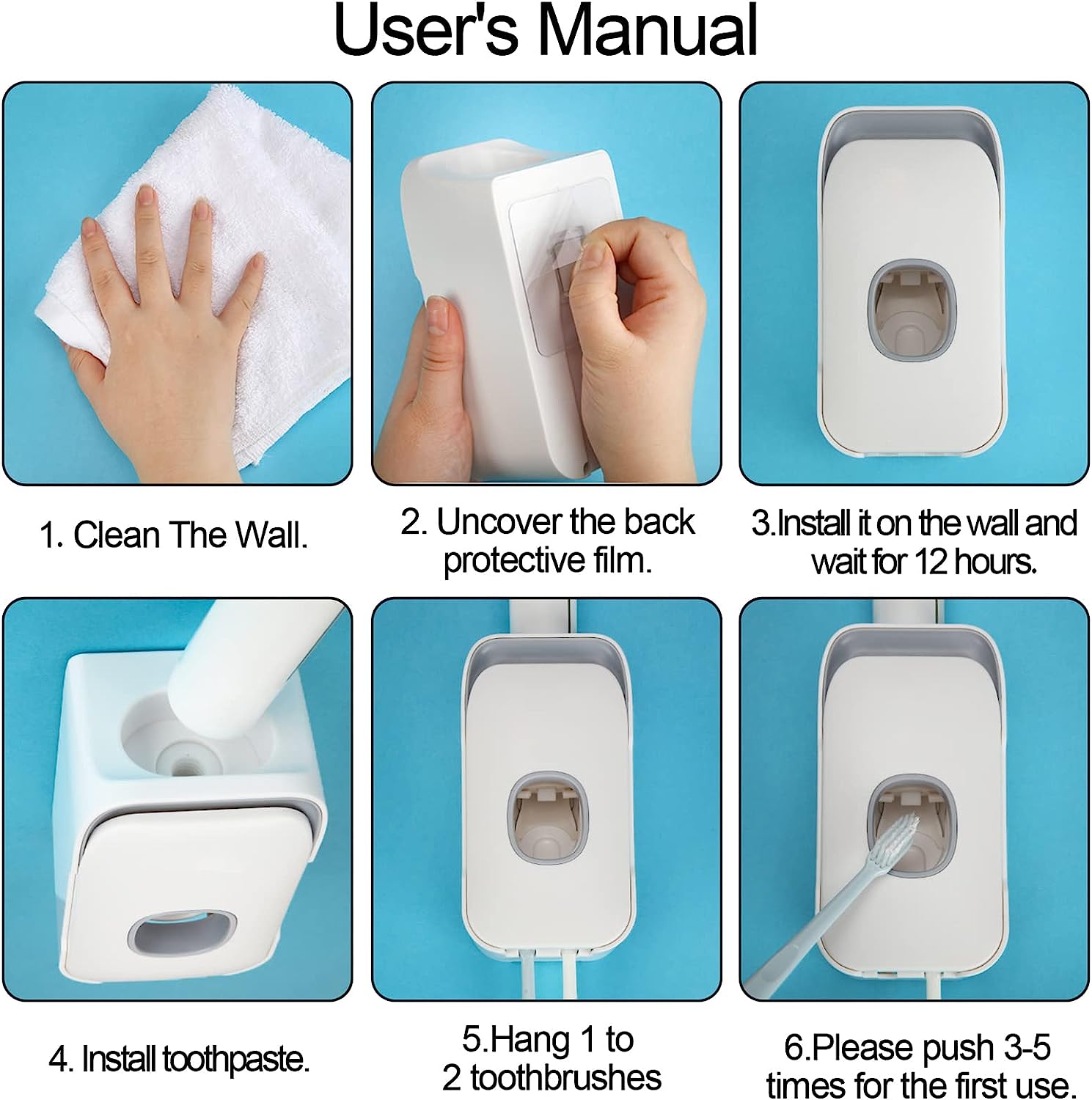 User's Manual

1. Clean The Wall.

2. Uncover the back protective film.

3.Install it on the wall and wait for 12 hours.

4. Install toothpaste.

5.Hang 1 to 2 toothbrushes

6.Please push 3-5 times for the first use.