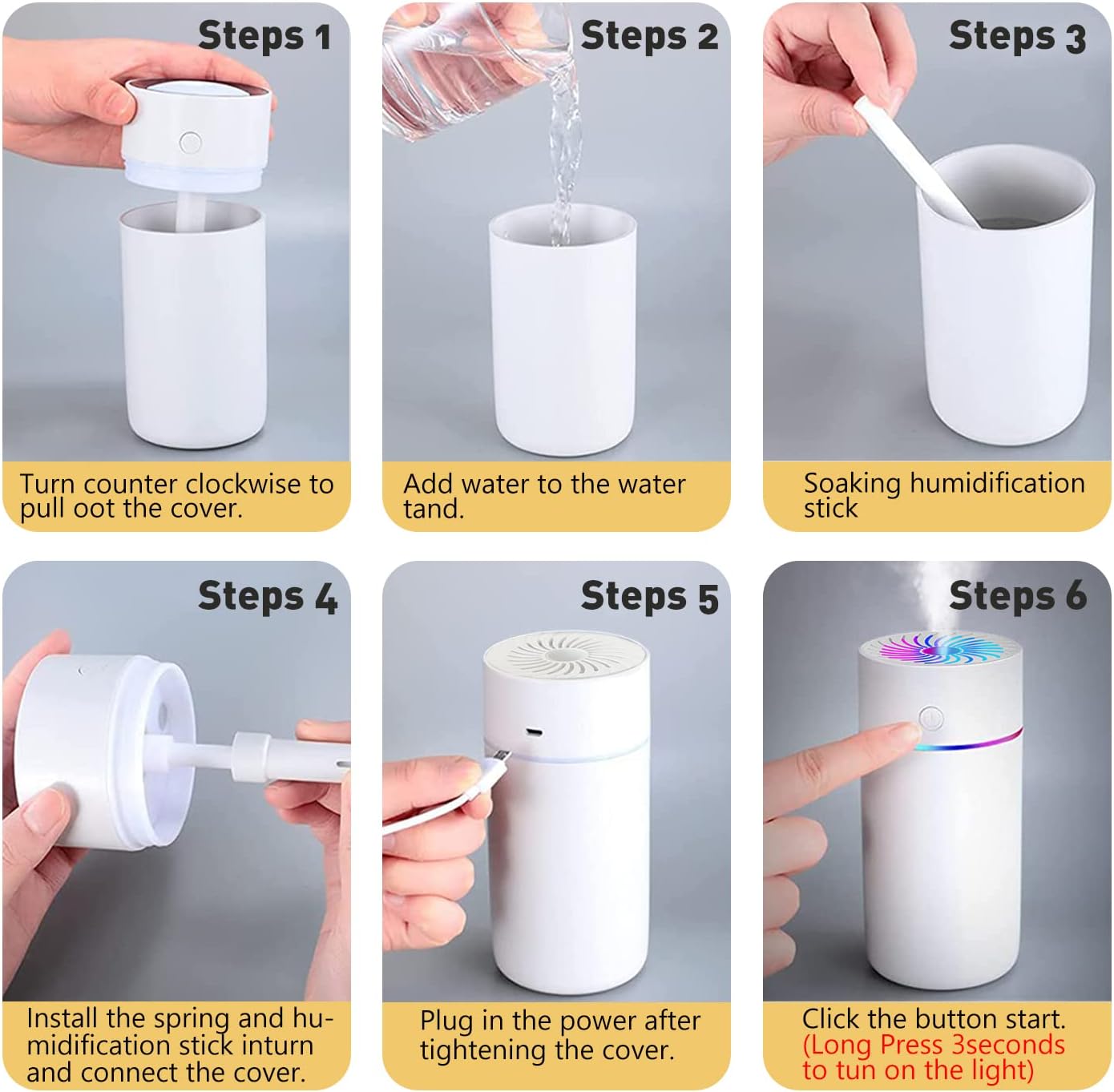 Steps 1

Turn counter clockwise to pull oot the cover.

Steps 2

Add water to the water tand.

Steps 3

Soaking humidification stick

Steps 4

Install the spring and humidification stick inturn and connect the cover.

Steps 5

Plug in the power after tightening the cover.

Steps 6

Click the button start. (Long Press 3seconds to tun on the light)