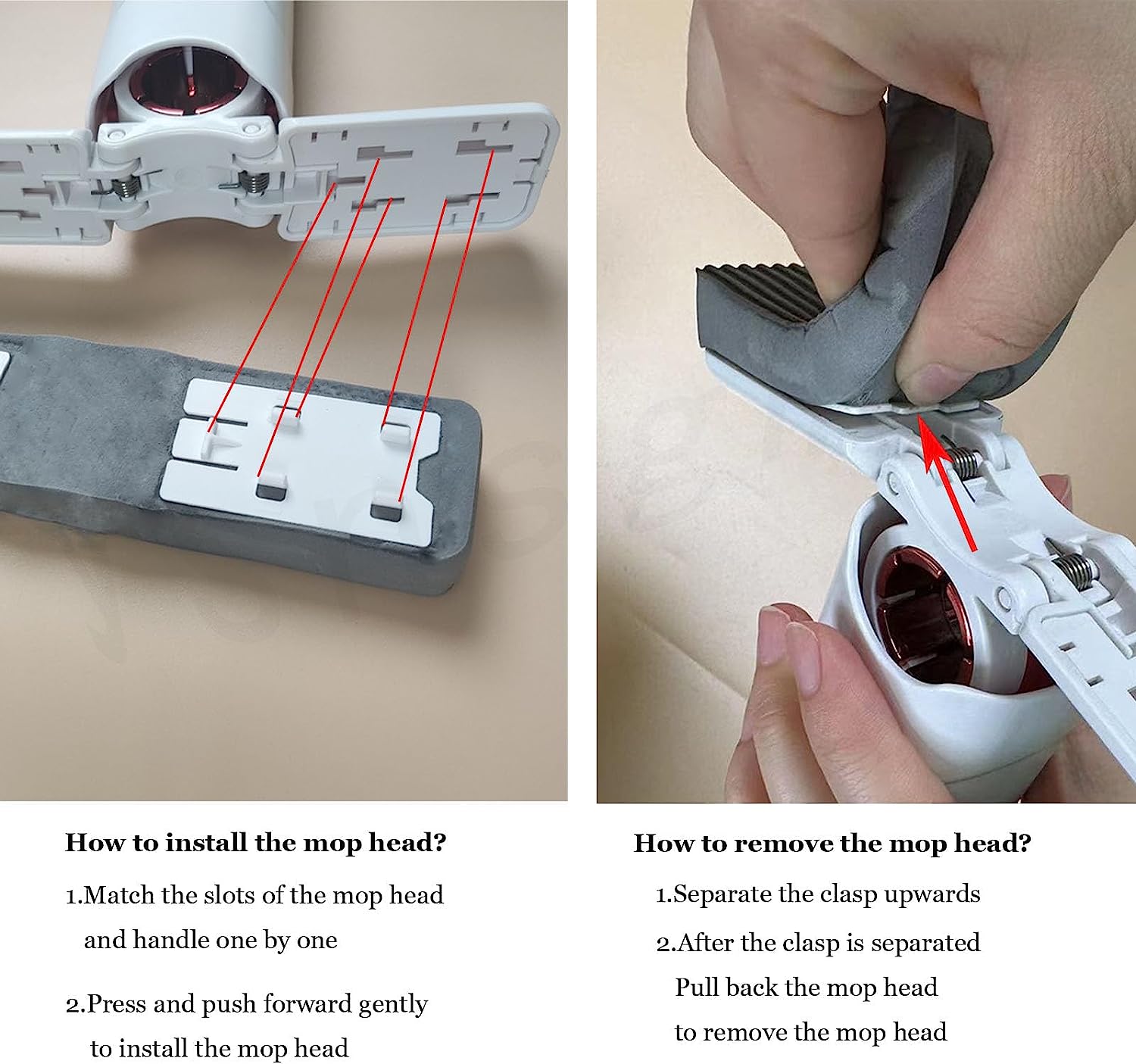 How to install the mop head?

1.Match the slots of the mop head and handle one by one

2.Press and push forward gently to install the mop head

How to remove the mop head?

1.Separate the clasp upwards

2.After the clasp is separated Pull back the mop head to remove the mop head