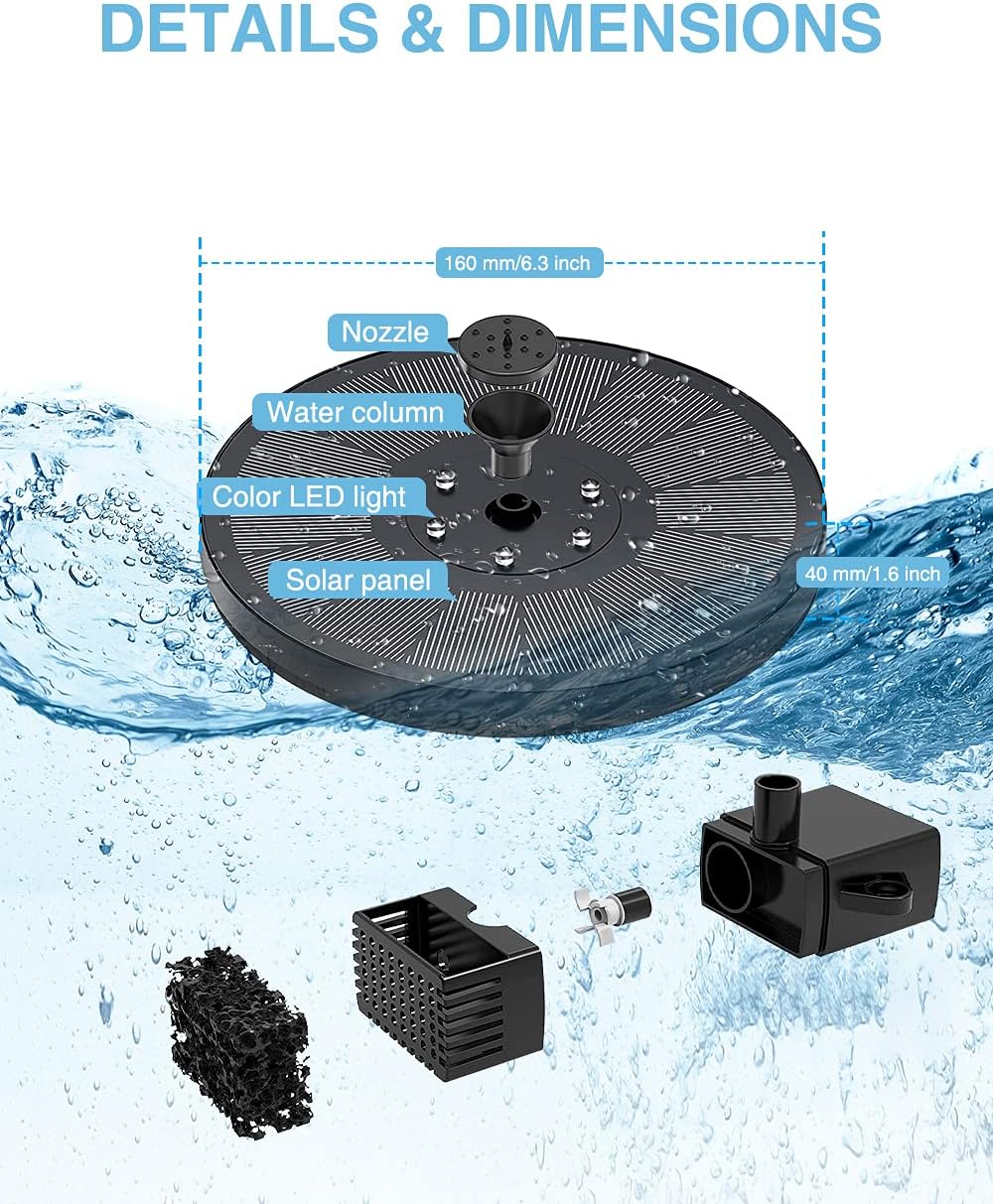 DETAILS & DIMENSIONS

160 mm/6.3 inch

Nozzle

Water column

Color LED light

Solar panel

40 mm/1.6 inch